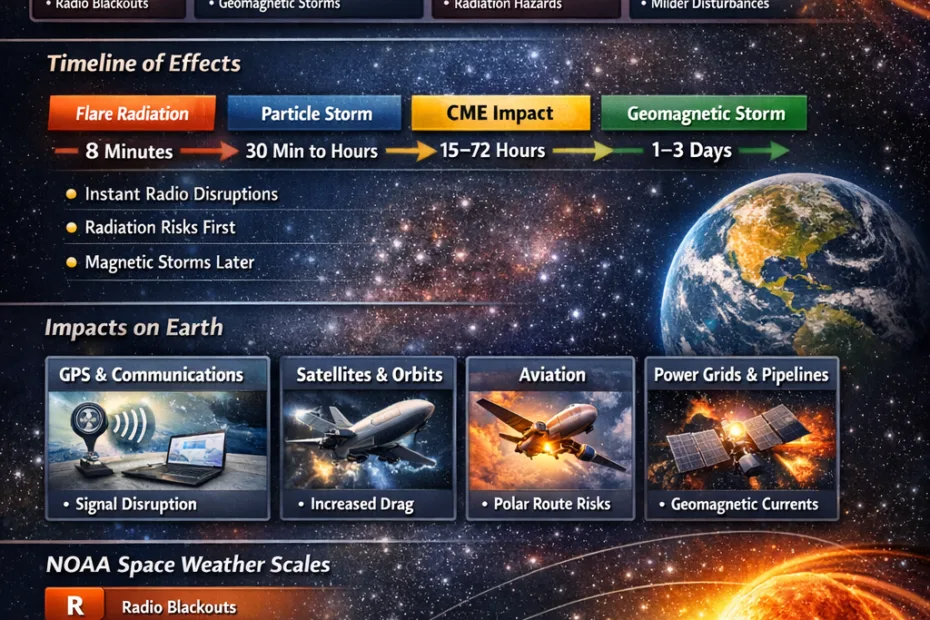 • Radio Blackouts
• Geomagnetic Storms
• Radiation Hazards
• Milder Disturbances

Timeline of Effects

Flare Radiation
Particle Storm
CME Impact
Geomagnetic Storm

8 Minutes
30 Min to Hours
15–72 Hours
1–3 Days

• Instant Radio Disruptions
• Radiation Risks First
• Magnetic Storms Later

Impacts on Earth

GPS & Communications
• Signal Disruption

Satellites & Orbits
• Increased Drag

Aviation
• Polar Route Risks

Power Grids & Pipelines
• Geomagnetic Currents

NOAA Space Weather Scales

R Radio Blackouts